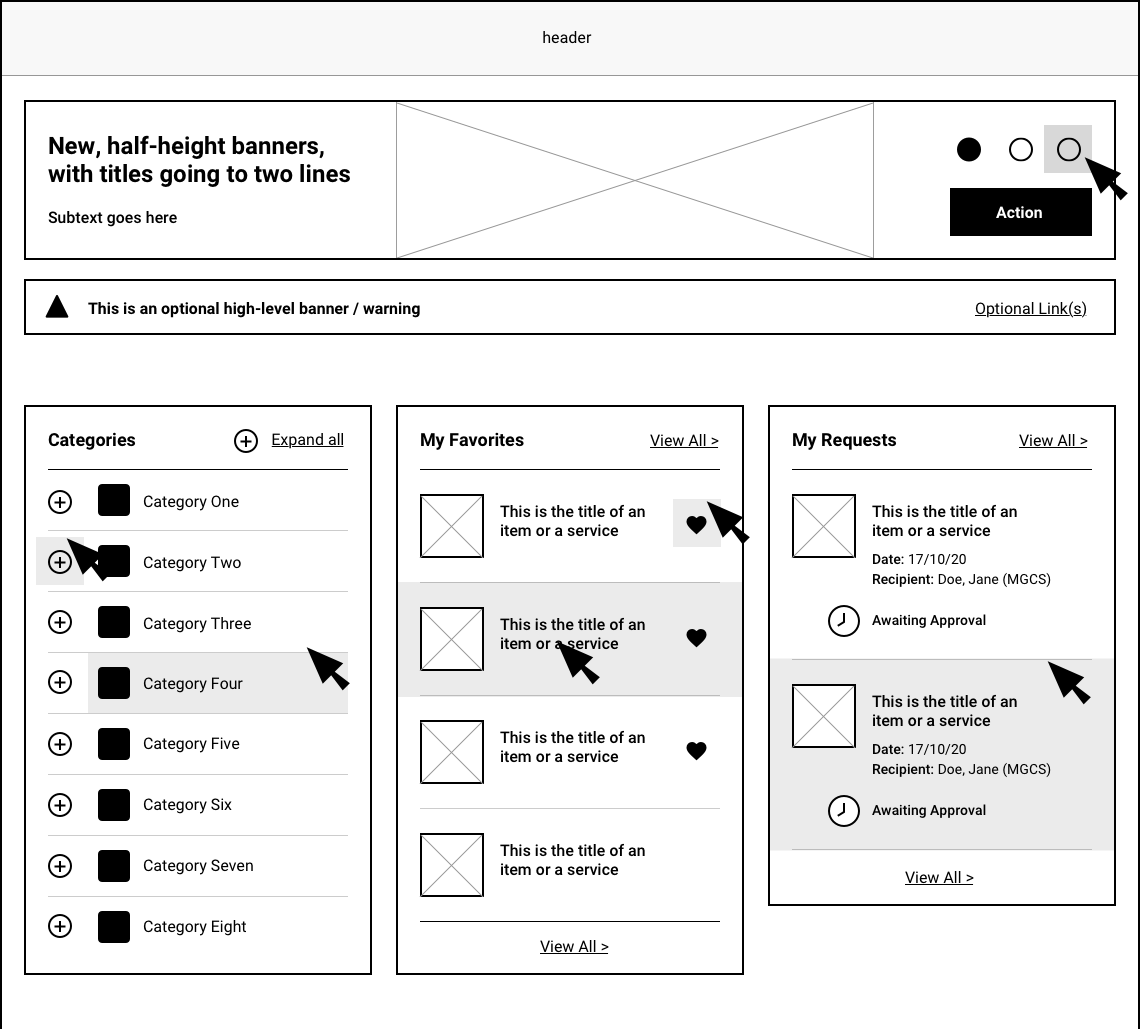 header

New, half-height banners, with titles going to two lines

Subtext goes here

Action

This is an optional high-level banner / warning

Optional Link(s)

Categories

Expand all

Category One

Category Two

Category Three

Category Four

Category Five

Category Six

Category Seven

Category Eight

My Favorites

View All >

This is the title of an item or a service

This is the title of an item or a service

This is the title of an item or a service

This is the title of an item or a service

View All >

My Requests

View All >

This is the title of an item or a service

Date: 17/10/20

Recipient: Doe, Jane (MGCS)

Awaiting Approval

This is the title of an item or a service

Date: 17/10/20

Recipient: Doe, Jane (MGCS)

Awaiting Approval

View All >